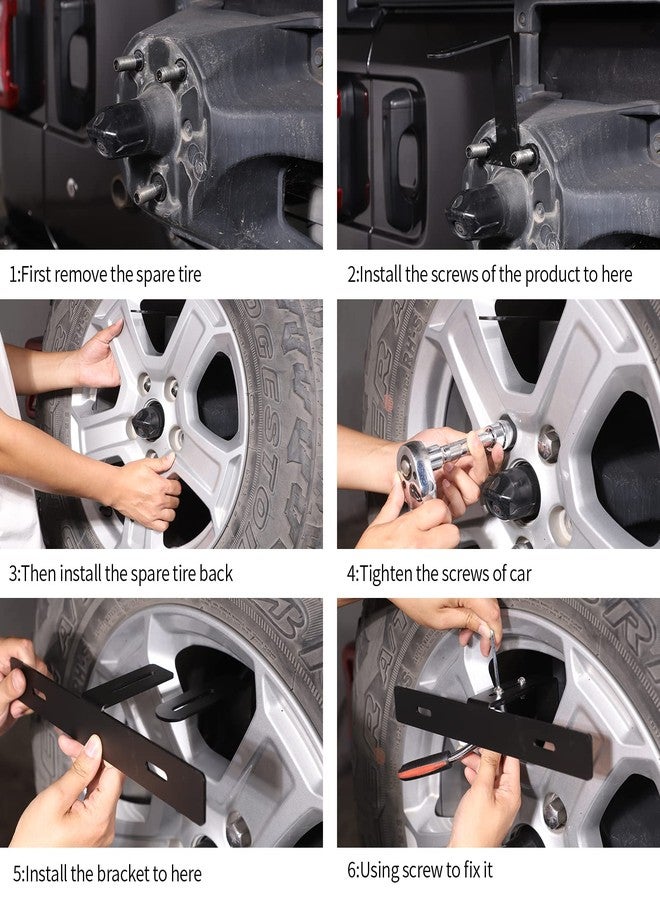 1:First remove the spare tire

2:Install the screws of the product to here

3:Then install the spare tire back

4:Tighten the screws of car

5:Install the bracket to here

6:Using screw to fix it